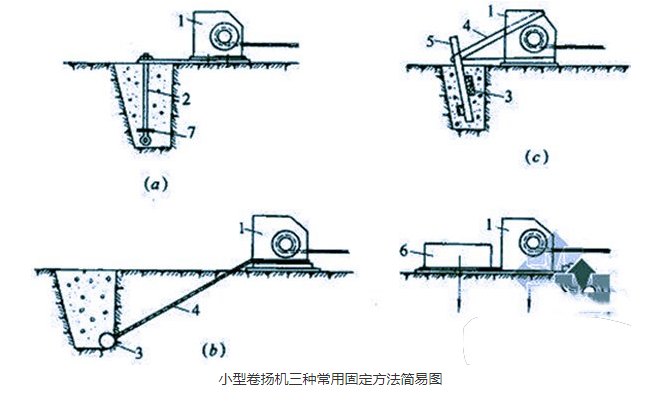 1
2
7
(a)

1
4
5
3
(c)

1
4
3
(b)

1
6

小型卷扬机三种常用固定方法简易图